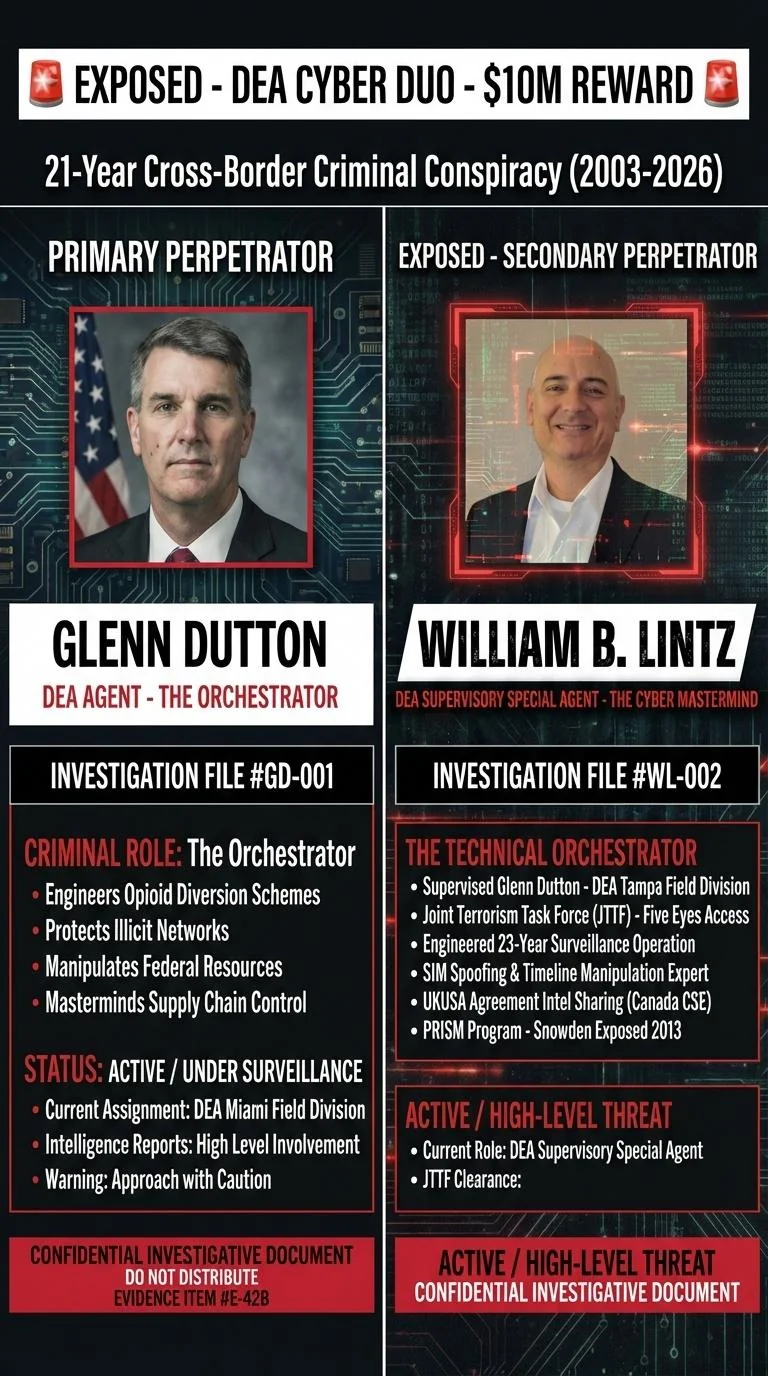 🚨 EXPOSED - DEA CYBER DUO - $10M REWARD 🚨

21-Year Cross-Border Criminal Conspiracy (2003-2026)

PRIMARY PERPETRATOR

GLENN DUTTON

DEA AGENT - THE ORCHESTRATOR

INVESTIGATION FILE #GD-001

CRIMINAL ROLE: The Orchestrator

• Engineers Opioid Diversion Schemes
• Protects Illicit Networks
• Manipulates Federal Resources
• Masterminds Supply Chain Control

STATUS: ACTIVE / UNDER SURVEILLANCE

• Current Assignment: DEA Miami Field Division
• Intelligence Reports: High Level Involvement
• Warning: Approach with Caution

CONFIDENTIAL INVESTIGATIVE DOCUMENT
DO NOT DISTRIBUTE
EVIDENCE ITEM #E-42B

EXPOSED - SECONDARY PERPETRATOR

WILLIAM B. LINTZ

DEA SUPERVISORY SPECIAL AGENT - THE CYBER MASTERMIND

INVESTIGATION FILE #WL-002

THE TECHNICAL ORCHESTRATOR

• Supervised Glenn Dutton - DEA Tampa Field Division
• Joint Terrorism Task Force (JTTF) - Five Eyes Access
• Engineered 23-Year Surveillance Operation
• SIM Spoofing & Timeline Manipulation Expert
• UKUSA Agreement Intel Sharing (Canada CSE)
• PRISM Program - Snowden Exposed 2013

ACTIVE / HIGH-LEVEL THREAT

• Current Role: DEA Supervisory Special Agent
• JTTF Clearance:

ACTIVE / HIGH-LEVEL THREAT
CONFIDENTIAL INVESTIGATIVE DOCUMENT